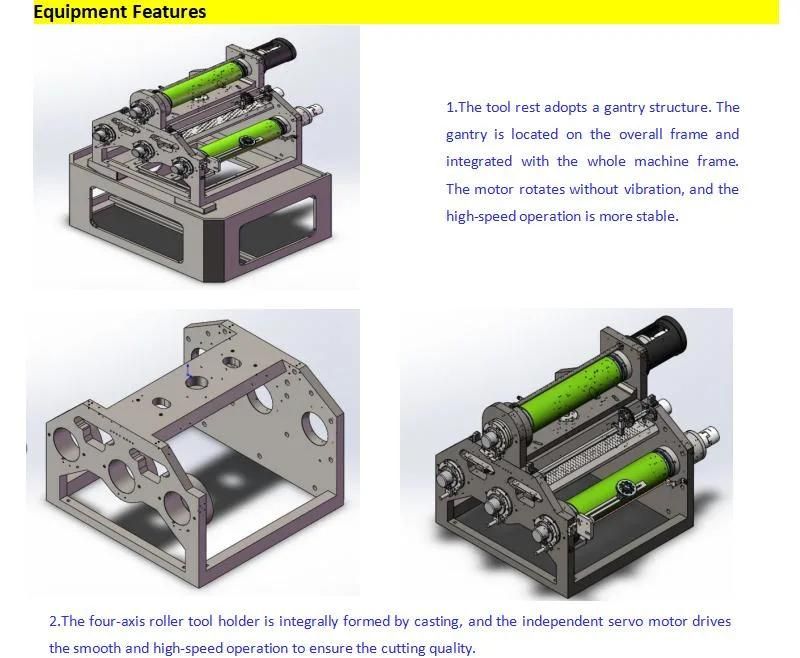 Equipment Features

1.The tool rest adopts a gantry structure. The gantry is located on the overall frame and integrated with the whole machine frame. The motor rotates without vibration, and the high-speed operation is more stable.

2.The four-axis roller tool holder is integrally formed by casting, and the independent servo motor drives the smooth and high-speed operation to ensure the cutting quality.