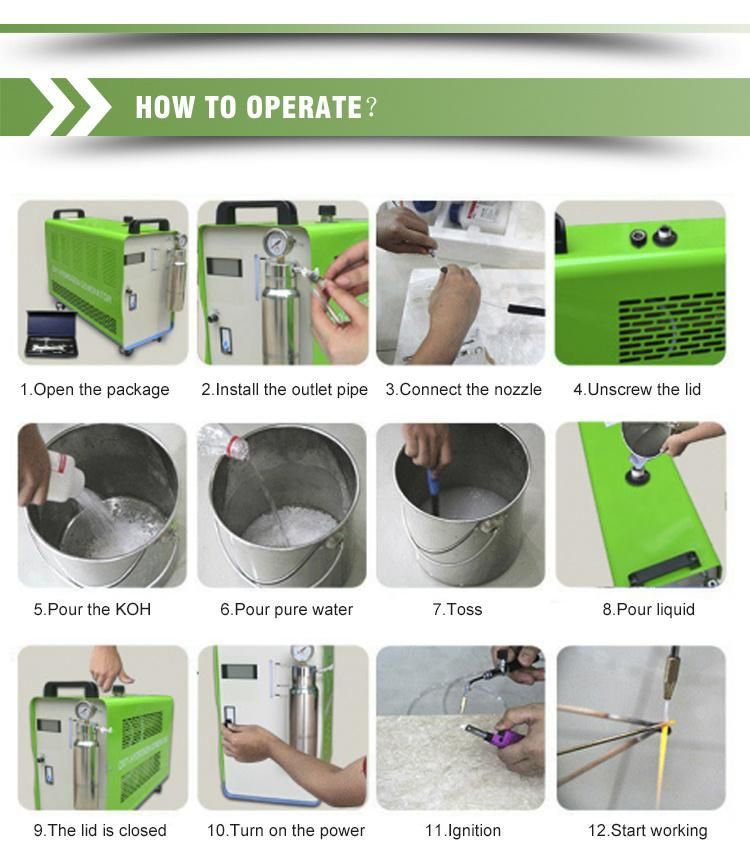 HOW TO OPERATE?

1.Open the package

2.Install the outlet pipe

3.Connect the nozzle

4.Unscrew the lid

5.Pour the KOH

6.Pour pure water

7.Toss

8.Pour liquid

9.The lid is closed

10.Turn on the power

11.Ignition

12.Start working